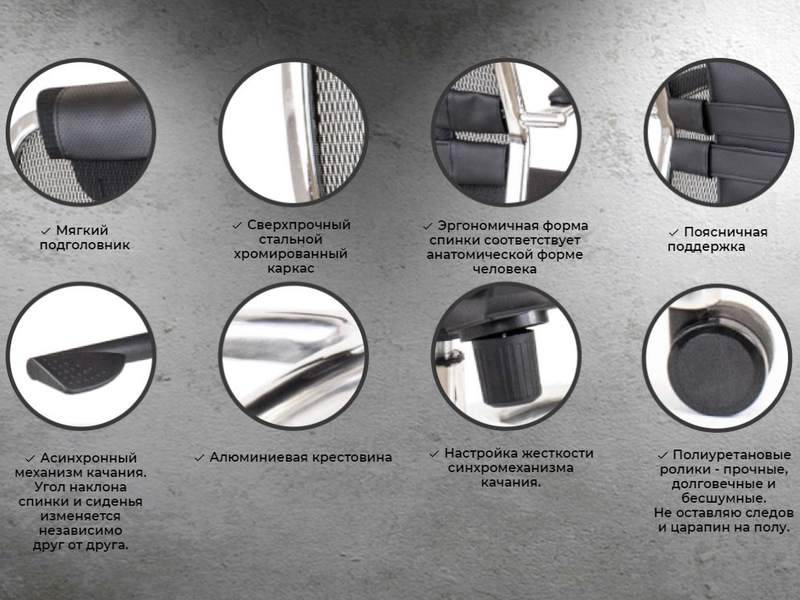 ✓ Мягкий подголовник

✓ Сверхпрочный стальной хромированный каркас

✓ Эргономичная форма спинки соответствует анатомической форме человека

✓ Поясничная поддержка

✓ Асинхронный механизм качания. Угол наклона спинки и сиденья изменяется независимо друг от друга.

✓ Алюминиевая крестовина

✓ Настройка жесткости синхромеханизма качания.

✓ Полиуретановые ролики - прочные, долговечные и бесшумные. Не оставляю следов и царапин на полу.